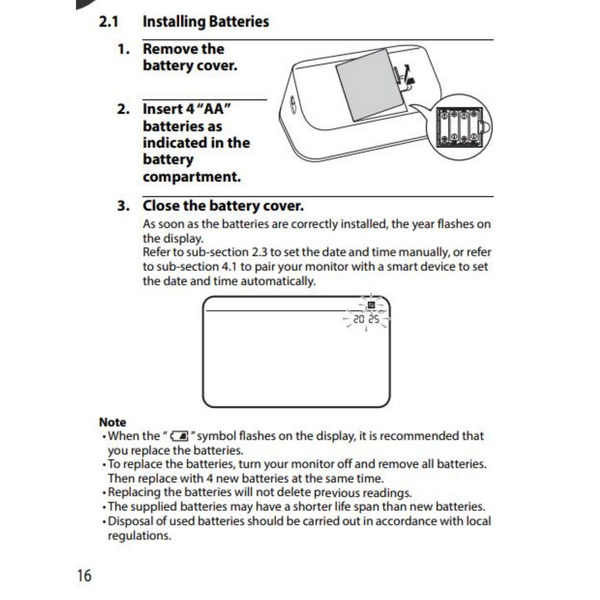 2.1 Installing Batteries

1. Remove the battery cover.

2. Insert 4 "AA" batteries as indicated in the battery compartment.

3. Close the battery cover.
As soon as the batteries are correctly installed, the year flashes on the display.
Refer to sub-section 2.3 to set the date and time manually, or refer to sub-section 4.1 to pair your monitor with a smart device to set the date and time automatically.

20 25

Note
• When the " " symbol flashes on the display, it is recommended that you replace the batteries.
• To replace the batteries, turn your monitor off and remove all batteries. Then replace with 4 new batteries at the same time.
• Replacing the batteries will not delete previous readings.
• The supplied batteries may have a shorter life span than new batteries.
• Disposal of used batteries should be carried out in accordance with local regulations.

16