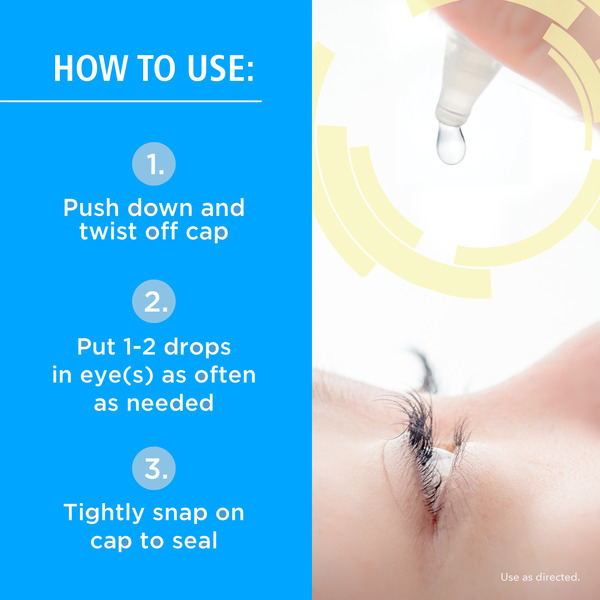 HOW TO USE:

1.

Push down and twist off cap

2.

Put 1-2 drops in eye(s) as often as needed

3.

Tightly snap on cap to seal

Use as directed.