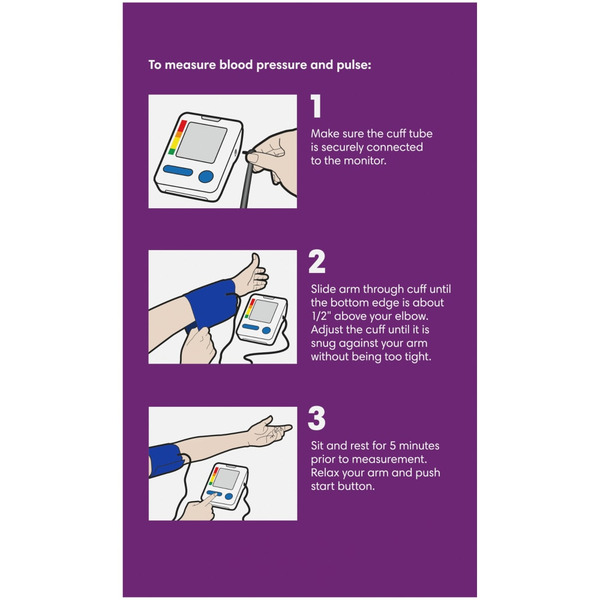 To measure blood pressure and pulse:

1

Make sure the cuff tube is securely connected to the monitor.

2

Slide arm through cuff until the bottom edge is about 1/2" above your elbow. Adjust the cuff until it is snug against your arm without being too tight.

3

Sit and rest for 5 minutes prior to measurement. Relax your arm and push start button.