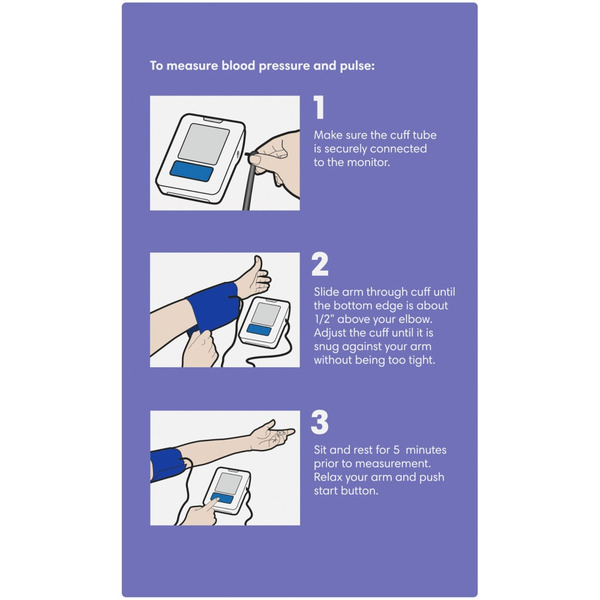 To measure blood pressure and pulse:

1

Make sure the cuff tube is securely connected to the monitor.

2

Slide arm through cuff until the bottom edge is about 1/2" above your elbow. Adjust the cuff until it is snug against your arm without being too tight.

3

Sit and rest for 5 minutes prior to measurement. Relax your arm and push start button.