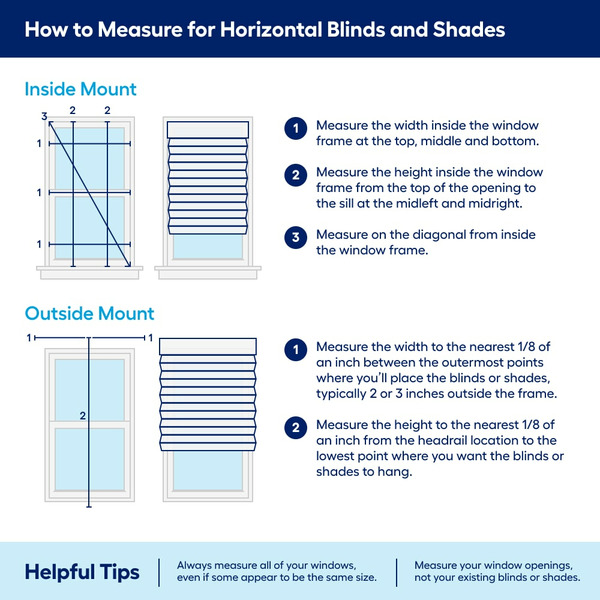 How to Measure for Horizontal Blinds and Shades

Inside Mount

3 2 2

1

1

1

1 Measure the width inside the window frame at the top, middle and bottom.

2 Measure the height inside the window frame from the top of the opening to the sill at the midleft and midright.

3 Measure on the diagonal from inside the window frame.

Outside Mount

1 1

2

1 Measure the width to the nearest 1/8 of an inch between the outermost points where you'll place the blinds or shades, typically 2 or 3 inches outside the frame.

2 Measure the height to the nearest 1/8 of an inch from the headrail location to the lowest point where you want the blinds or shades to hang.

Helpful Tips

Always measure all of your windows, even if some appear to be the same size.

Measure your window openings, not your existing blinds or shades.