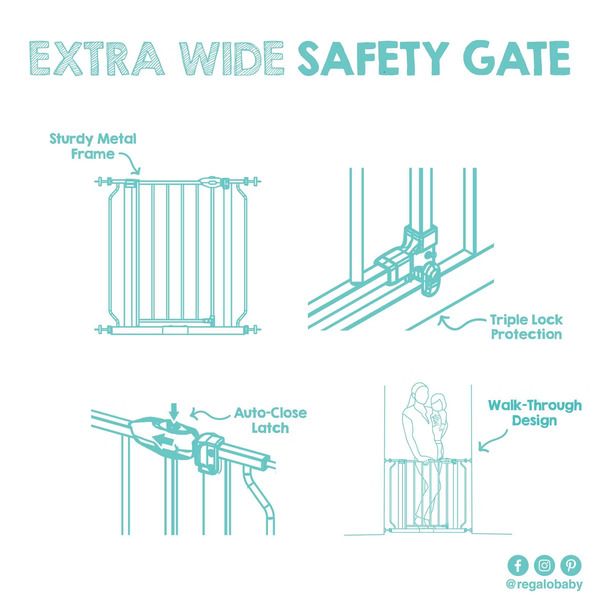 EXTRA WIDE SAFETY GATE

Sturdy Metal Frame

Triple Lock Protection

Auto-Close Latch

Walk-Through Design

@regalobaby